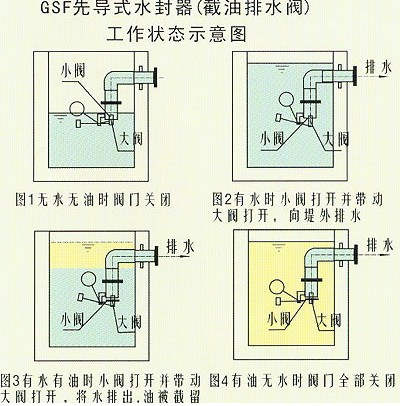 GSF先导式水封器(截油排水阀)
工作状态示意图

小阀
大阀
图1无水无油时阀门关闭

排水
小阀
大阀
图2有水时小阀打开并带动大阀打开，向堤外排水

排水
小阀
大阀
图3有水有油时小阀打开并带动大阀打开，将水排出,油被截留

排水
小阀
大阀
图4有油无水时阀门全部关闭